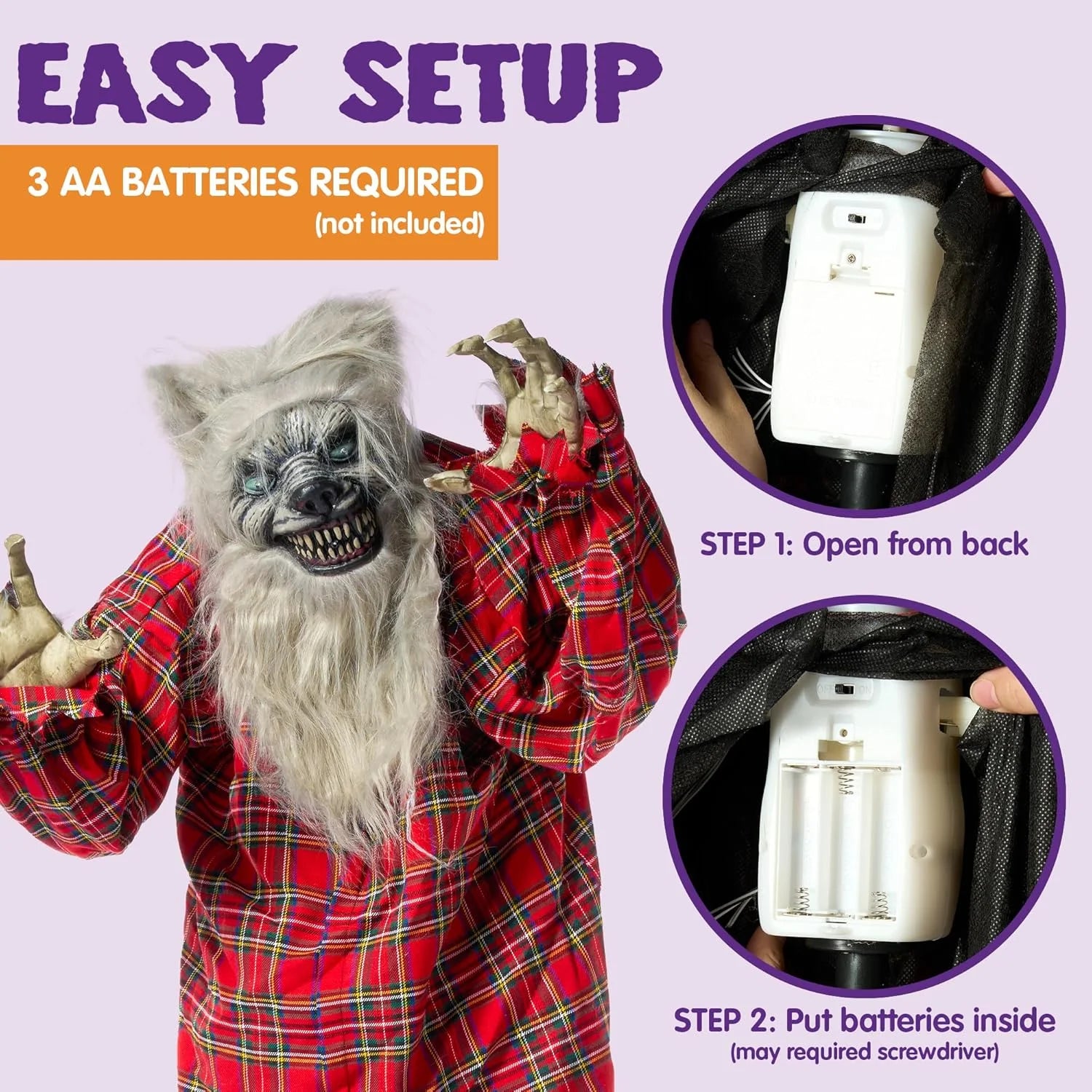 EASY SETUP

3 AA BATTERIES REQUIRED
(not included)

STEP 1: Open from back

STEP 2: Put batteries inside
(may required screwdriver)