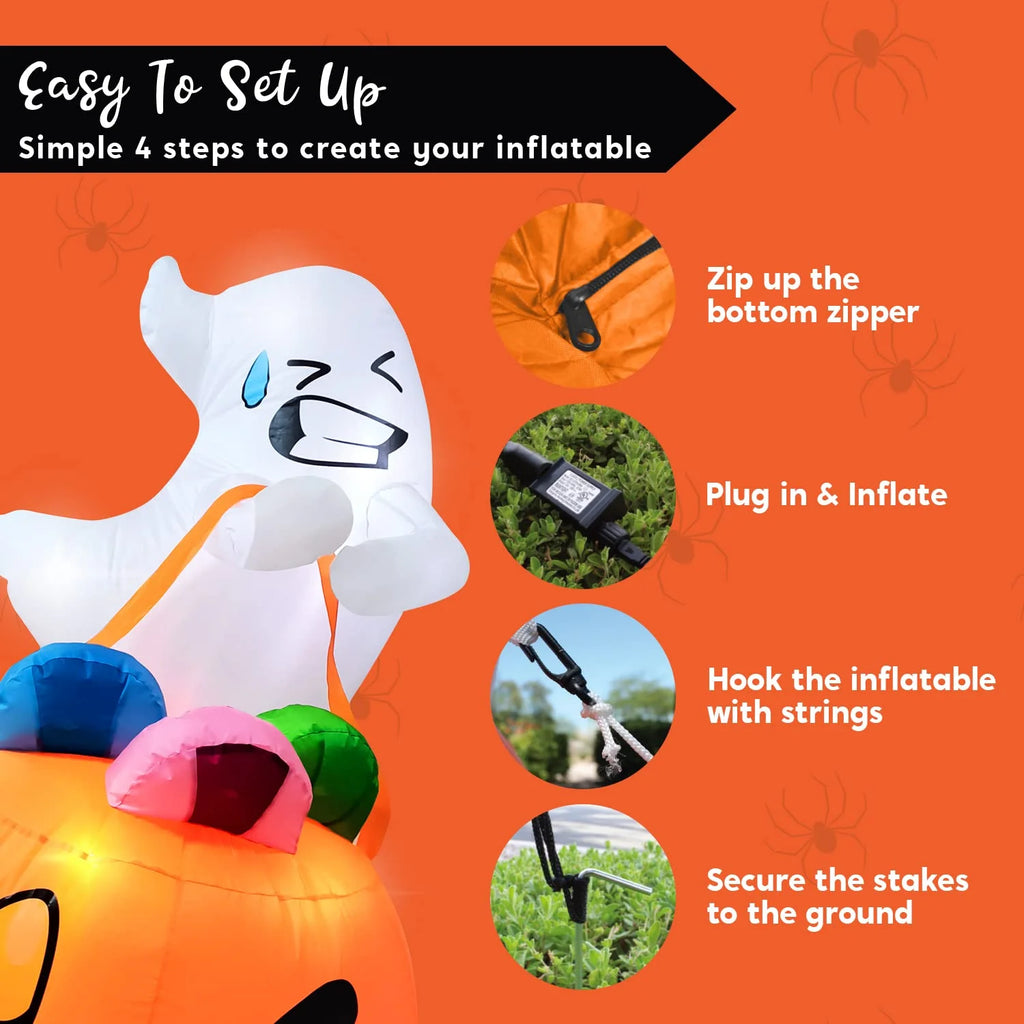 Easy To Set Up
Simple 4 steps to create your inflatable

Zip up the bottom zipper

Plug in & Inflate

Hook the inflatable with strings

Secure the stakes to the ground